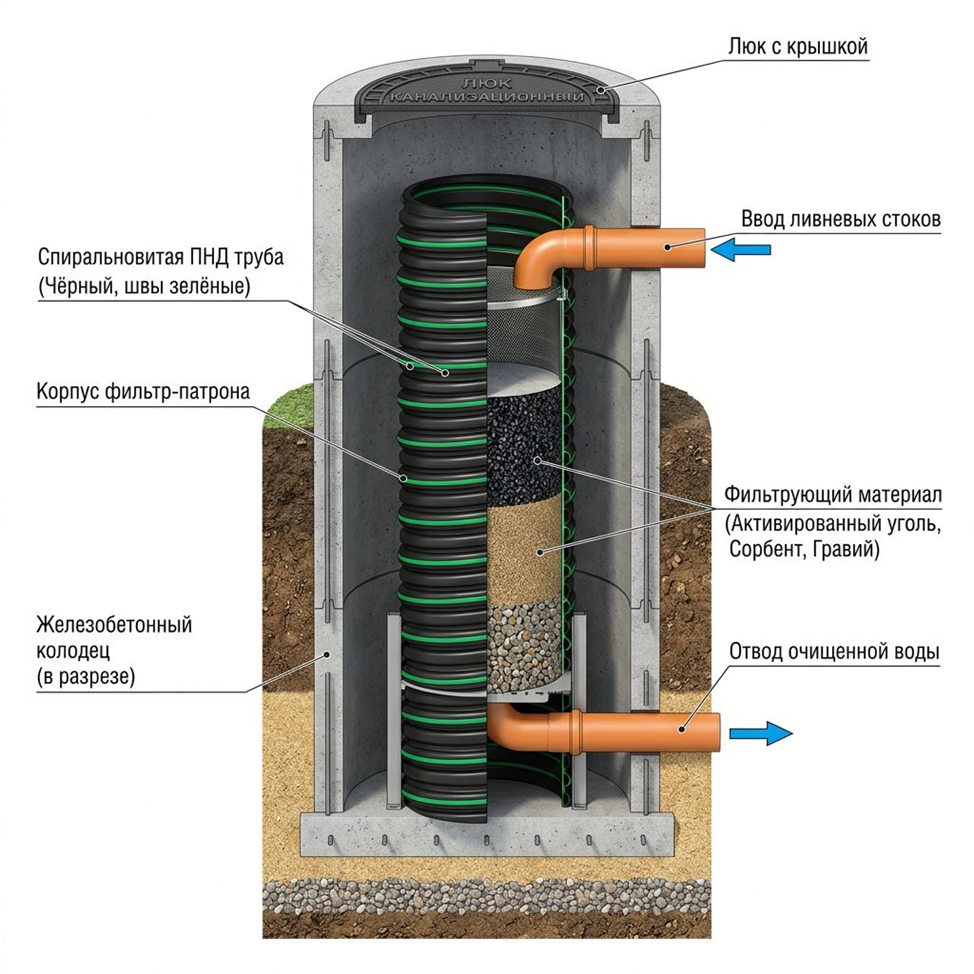 Люк с крышкой

ЛЮК КАНАЛИЗАЦИОННЫЙ

Ввод ливневых стоков

Спиральновитая ПНД труба (Чёрный, швы зелёные)

Корпус фильтр-патрона

Фильтрующий материал (Активированный уголь, Сорбент, Гравий)

Железобетонный колодец (в разрезе)

Отвод очищенной воды